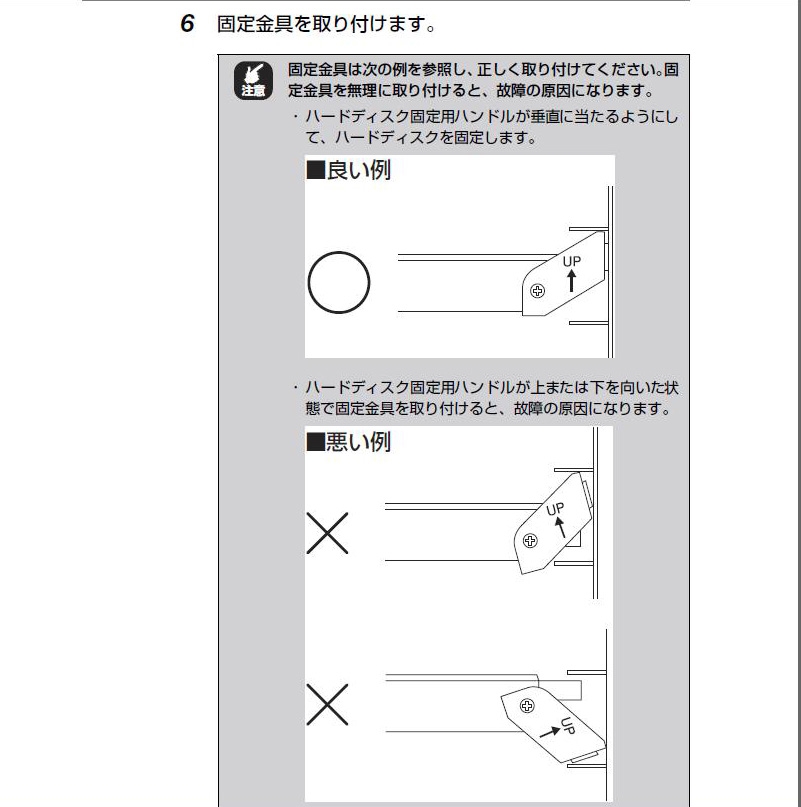 6　固定金具を取り付けます。

注意

固定金具は次の例を参照し、正しく取り付けてください。固定金具を無理に取り付けると、故障の原因になります。

・ハードディスク固定用ハンドルが垂直に当たるようにして、ハードディスクを固定します。

■良い例

UP

・ハードディスク固定用ハンドルが上または下を向いた状態で固定金具を取り付けると、故障の原因になります。

■悪い例

UP

UP