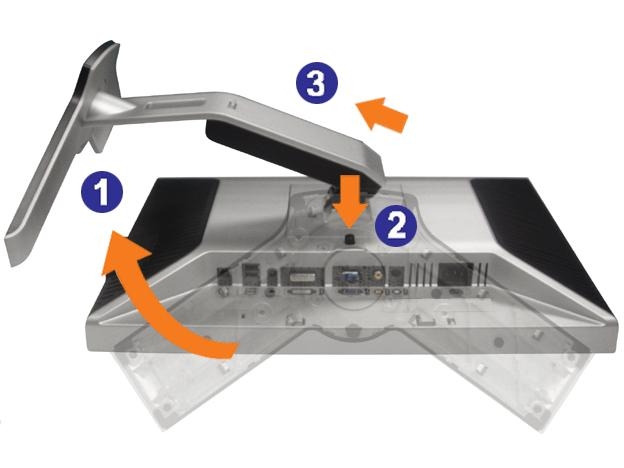 3
1
2