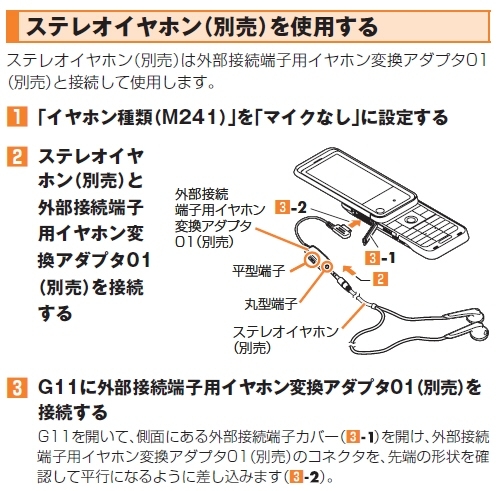 ステレオイヤホン(別売)を使用する

ステレオイヤホン(別売)は外部接続端子用イヤホン変換アダプタ01(別売)と接続して使用します。

1 「イヤホン種類(M241)」を「マイクなし」に設定する

2 ステレオイヤホン(別売)と外部接続端子用イヤホン変換アダプタ01(別売)を接続する

外部接続端子用イヤホン変換アダプタ01(別売)

3-2

3-1

平型端子

2

丸型端子

ステレオイヤホン(別売)

3 G11に外部接続端子用イヤホン変換アダプタ01(別売)を接続する

G11を開いて、側面にある外部接続端子カバー(3-1)を開け、外部接続端子用イヤホン変換アダプタ01(別売)のコネクタを、先端の形状を確認して平行になるように差し込みます(3-2)。