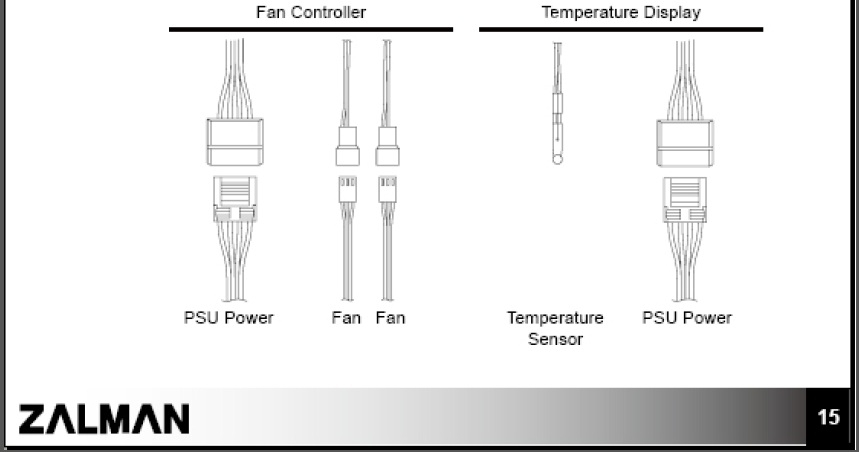 Fan Controller

PSU Power

Fan Fan

Temperature Display

Temperature Sensor

PSU Power

ZALMAN

15