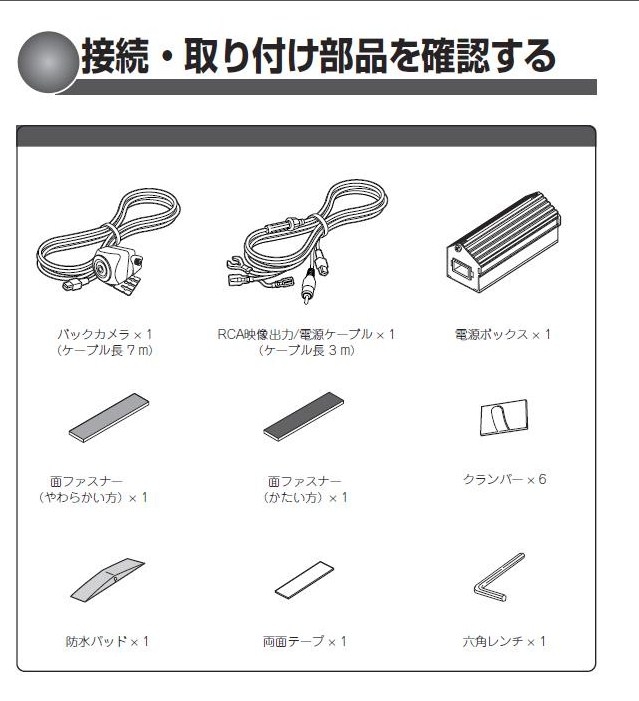 接続・取り付け部品を確認する

バックカメラ × 1
（ケーブル長 7 m）

RCA映像出力/電源ケーブル × 1
（ケーブル長 3 m）

電源ボックス × 1

面ファスナー
（やわらかい方）× 1

面ファスナー
（かたい方）× 1

クランパー × 6

防水パッド × 1

両面テープ × 1

六角レンチ × 1