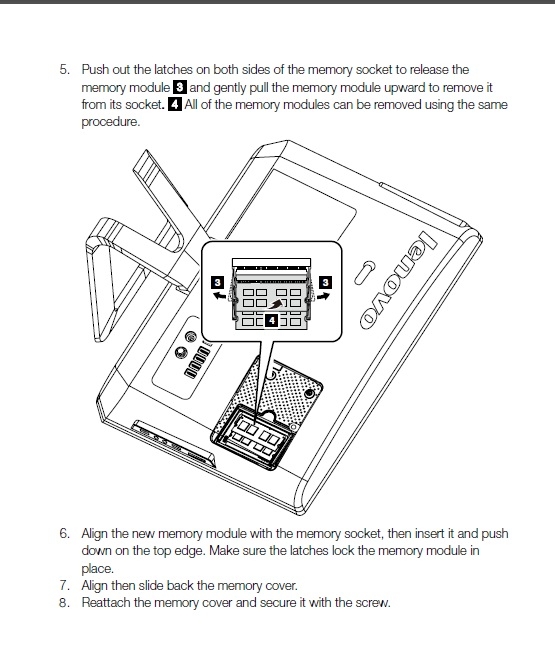 5. Push out the latches on both sides of the memory socket to release the memory module 3 and gently pull the memory module upward to remove it from its socket. 4 All of the memory modules can be removed using the same procedure.

3

3

4

lenovo

6. Align the new memory module with the memory socket, then insert it and push down on the top edge. Make sure the latches lock the memory module in place.
7. Align then slide back the memory cover.
8. Reattach the memory cover and secure it with the screw.