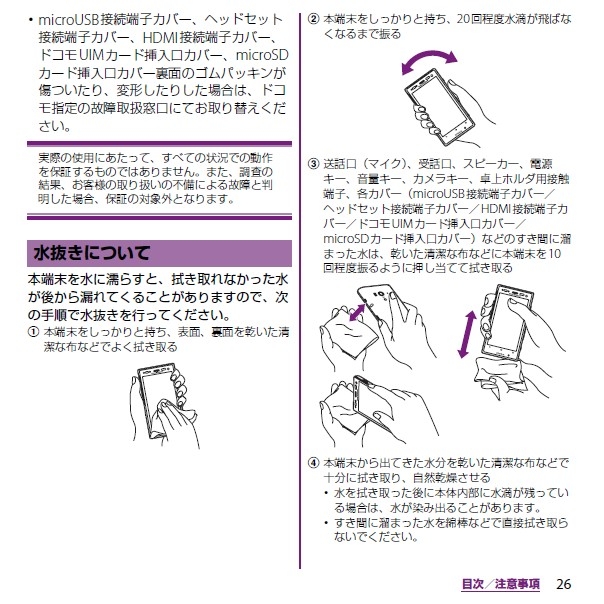 • microUSB接続端子カバー、ヘッドセット接続端子カバー、HDMI接続端子カバー、ドコモUIMカード挿入口カバー、microSDカード挿入口カバー裏面のゴムパッキンが傷ついたり、変形したりした場合は、ドコモ指定の故障取扱窓口にてお取り替えください。

実際の使用にあたって、すべての状況での動作を保証するものではありません。また、調査の結果、お客様の取り扱いの不備による故障と判明した場合、保証の対象外となります。

水抜きについて

本端末を水に濡らすと、拭き取れなかった水が後から漏れてくることがありますので、次の手順で水抜きを行ってください。

① 本端末をしっかりと持ち、表面、裏面を乾いた清潔な布などでよく拭き取る

② 本端末をしっかりと持ち、20回程度水滴が飛ばなくなるまで振る

③ 送話口（マイク）、受話口、スピーカー、電源キー、音量キー、カメラキー、卓上ホルダ用接触端子、各カバー（microUSB接続端子カバー／ヘッドセット接続端子カバー／HDMI接続端子カバー／ドコモUIMカード挿入口カバー／microSDカード挿入口カバー）などのすき間に溜まった水は、乾いた清潔な布などに本端末を10回程度振るように押し当てて拭き取る

④ 本端末から出てきた水分を乾いた清潔な布などで十分に拭き取り、自然乾燥させる
• 水を拭き取った後に本体内部に水滴が残っている場合は、水が染み出ることがあります。
• すき間に溜まった水を綿棒などで直接拭き取らないでください。

目次／注意事項 26