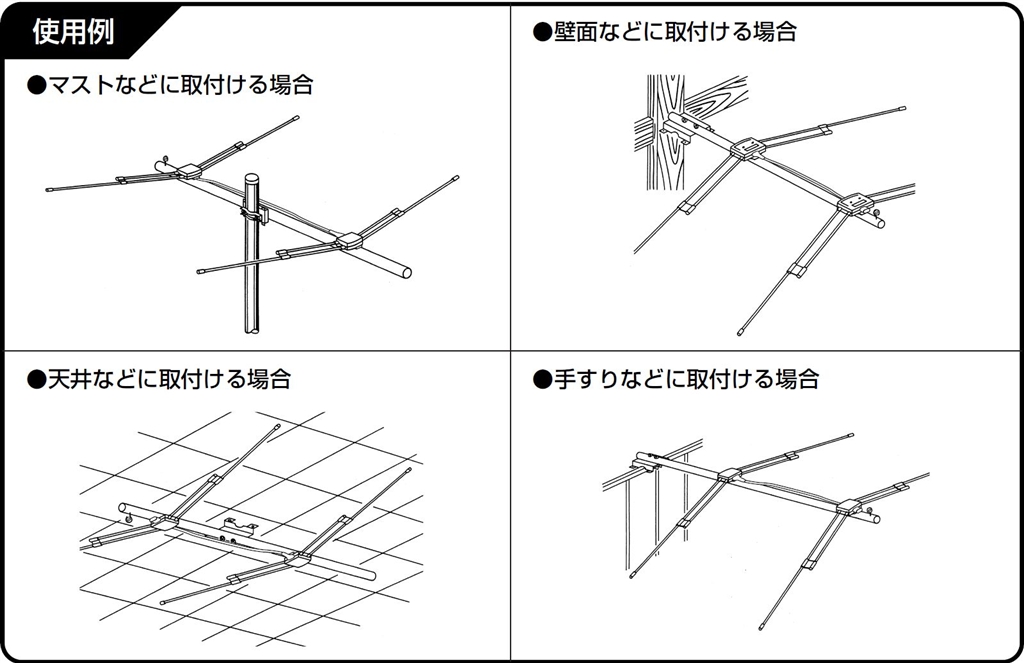 使用例

●マストなどに取付ける場合

●壁面などに取付ける場合

●天井などに取付ける場合

●手すりなどに取付ける場合