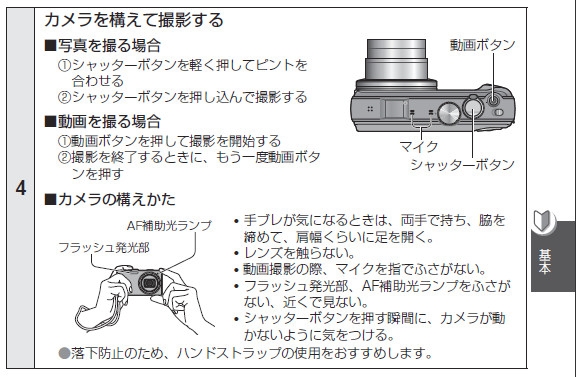 4

カメラを構えて撮影する

■写真を撮る場合
①シャッターボタンを軽く押してピントを合わせる
②シャッターボタンを押し込んで撮影する

■動画を撮る場合
①動画ボタンを押して撮影を開始する
②撮影を終了するときに、もう一度動画ボタンを押す

動画ボタン
マイク
シャッターボタン

■カメラの構えかた

AF補助光ランプ
フラッシュ発光部

• 手ブレが気になるときは、両手で持ち、脇を締めて、肩幅くらいに足を開く。
• レンズを触らない。
• 動画撮影の際、マイクを指でふさがない。
• フラッシュ発光部、AF補助光ランプをふさがない、近くで見ない。
• シャッターボタンを押す瞬間に、カメラが動かないように気をつける。

●落下防止のため、ハンドストラップの使用をおすすめします。

基本