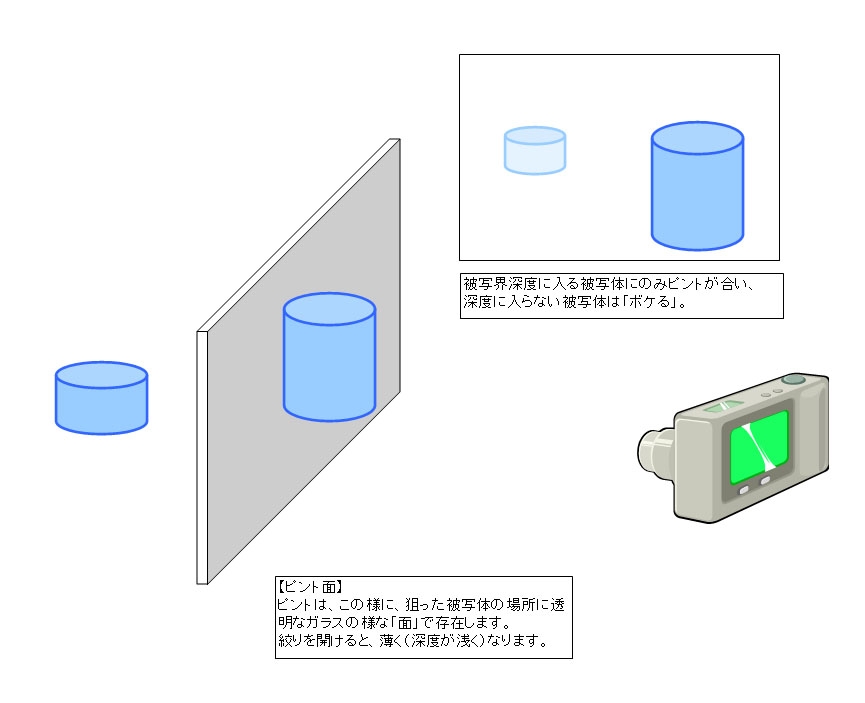 被写界深度に入る被写体にのみピントが合い、深度に入らない被写体は「ボケる」。

【ピント面】
ピントは、この様に、狙った被写体の場所に透明なガラスの様な「面」で存在します。
絞りを開けると、薄く(深度が浅く)なります。