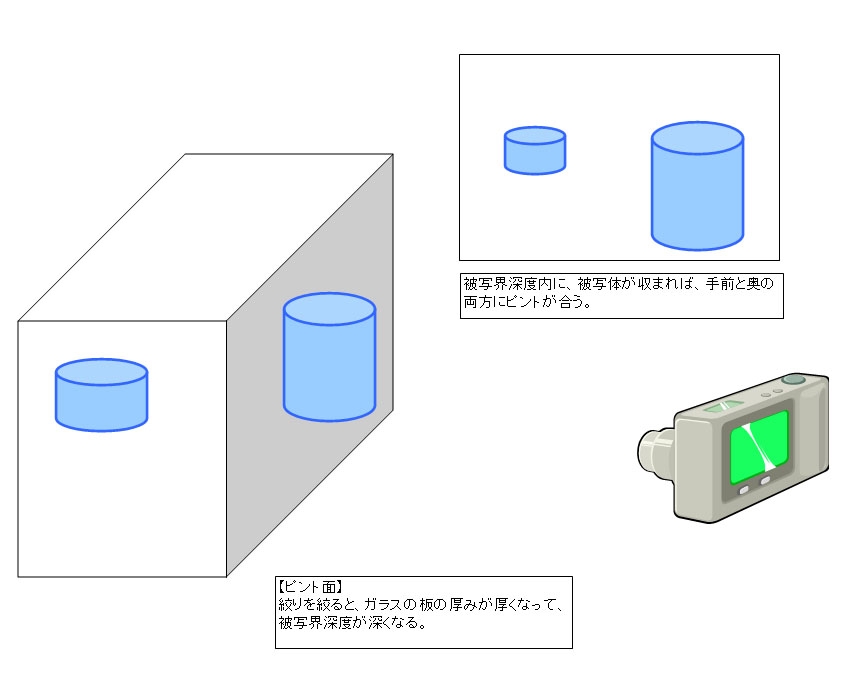 被写界深度内に、被写体が収まれば、手前と奥の両方にピントが合う。

【ピント面】
絞りを絞ると、ガラスの板の厚みが厚くなって、被写界深度が深くなる。