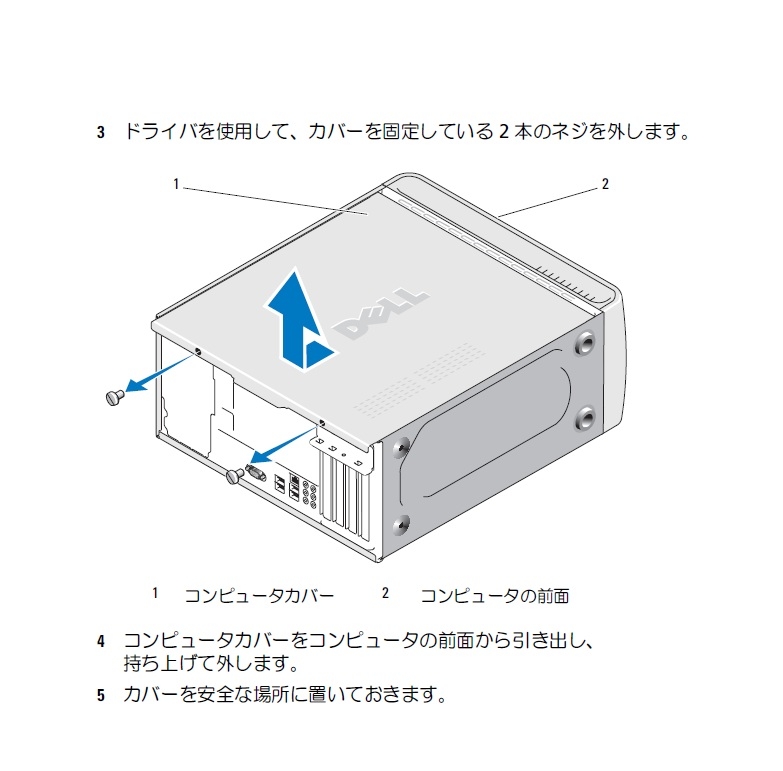 3 ドライバを使用して、カバーを固定している 2 本のネジを外します。

1

2

DELL

| 1 | コンピュータカバー | 2 | コンピュータの前面 |
|---|---|---|---|

4 コンピュータカバーをコンピュータの前面から引き出し、持ち上げて外します。

5 カバーを安全な場所に置いておきます。