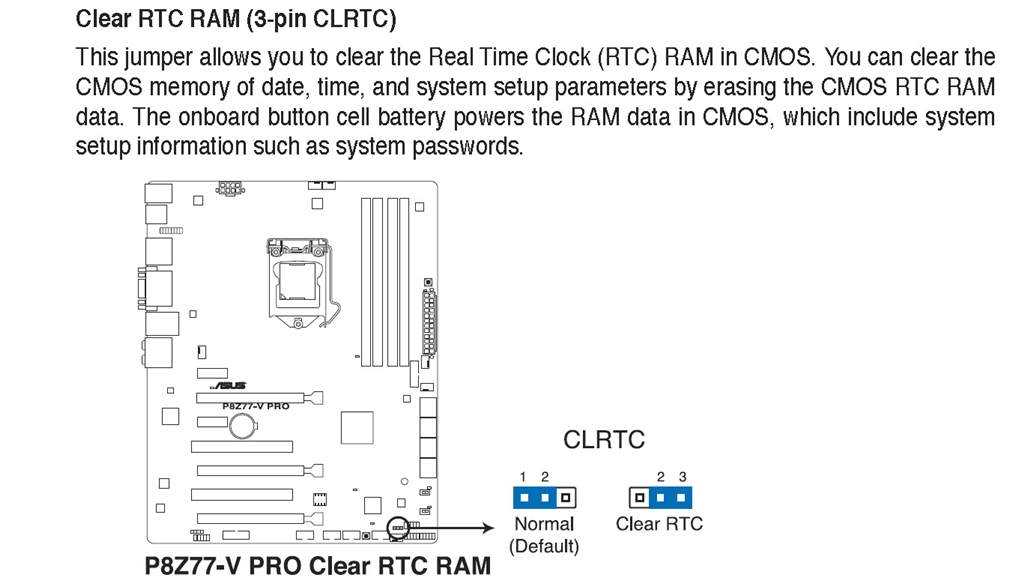 Clear RTC RAM (3-pin CLRTC)

This jumper allows you to clear the Real Time Clock (RTC) RAM in CMOS. You can clear the CMOS memory of date, time, and system setup parameters by erasing the CMOS RTC RAM data. The onboard button cell battery powers the RAM data in CMOS, which include system setup information such as system passwords.

ASUS
P8Z77-V PRO

CLRTC

1 2
Normal
(Default)

2 3
Clear RTC

P8Z77-V PRO Clear RTC RAM