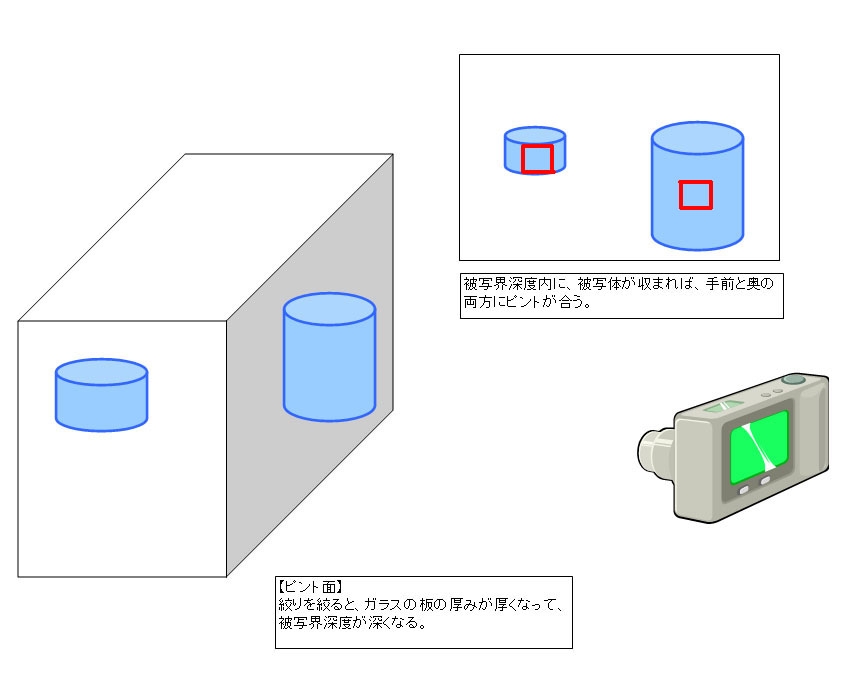 被写界深度内に、被写体が収まれば、手前と奥の両方にピントが合う。

【ピント面】
絞りを絞ると、ガラスの板の厚みが厚くなって、被写界深度が深くなる。