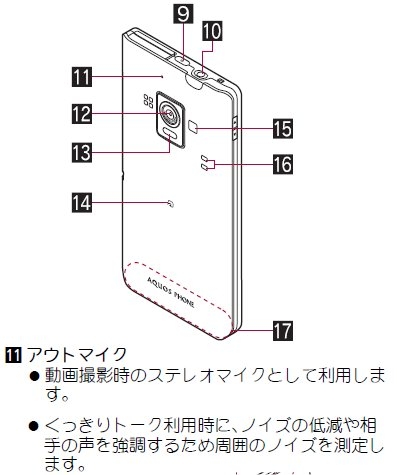 9
10
11
12
13
14
15
16
17
AQUOS PHONE

11 アウトマイク

● 動画撮影時のステレオマイクとして利用します。

● くっきりトーク利用時に、ノイズの低減や相手の声を強調するため周囲のノイズを測定します。