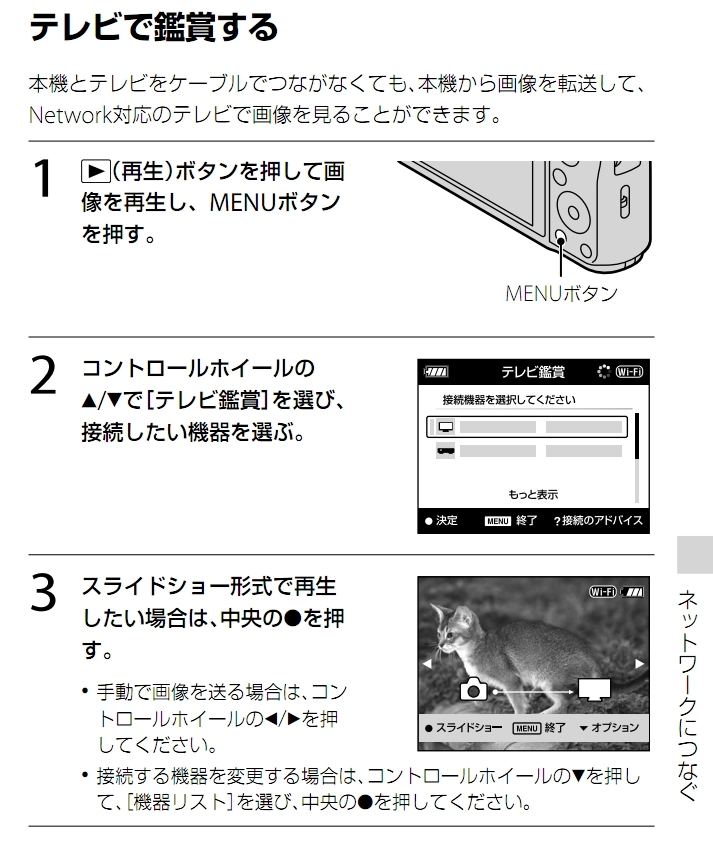 テレビで鑑賞する

本機とテレビをケーブルでつながなくても、本機から画像を転送して、Network対応のテレビで画像を見ることができます。

1 ▶(再生)ボタンを押して画像を再生し、MENUボタンを押す。

MENUボタン

2 コントロールホイールの▲/▼で[テレビ鑑賞]を選び、接続したい機器を選ぶ。

テレビ鑑賞 Wi-Fi
接続機器を選択してください
もっと表示
● 決定 MENU 終了 ?接続のアドバイス

3 スライドショー形式で再生したい場合は、中央の●を押す。

Wi-Fi
● スライドショー MENU 終了 ▼ オプション

• 手動で画像を送る場合は、コントロールホイールの◀/▶を押してください。
• 接続する機器を変更する場合は、コントロールホイールの▼を押して、[機器リスト]を選び、中央の●を押してください。

ネットワークにつなぐ