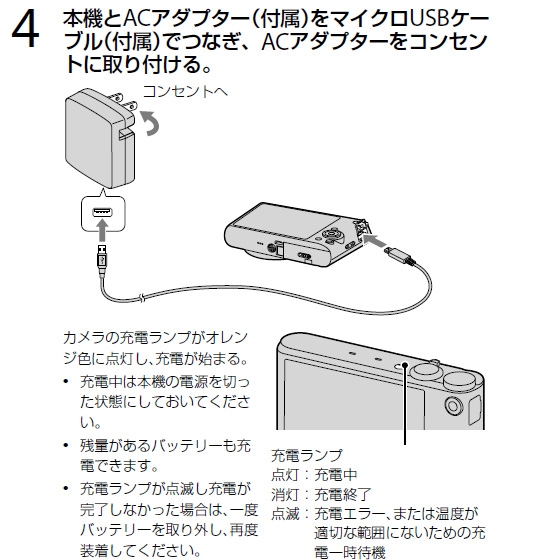 4 本機とACアダプター（付属）をマイクロUSBケーブル（付属）でつなぎ、ACアダプターをコンセントに取り付ける。

コンセントへ

カメラの充電ランプがオレンジ色に点灯し、充電が始まる。

• 充電中は本機の電源を切った状態にしておいてください。

• 残量があるバッテリーも充電できます。

• 充電ランプが点滅し充電が完了しなかった場合は、一度バッテリーを取り外し、再度装着してください。

充電ランプ
点灯：充電中
消灯：充電終了
点滅：充電エラー、または温度が適切な範囲にないための充電一時待機