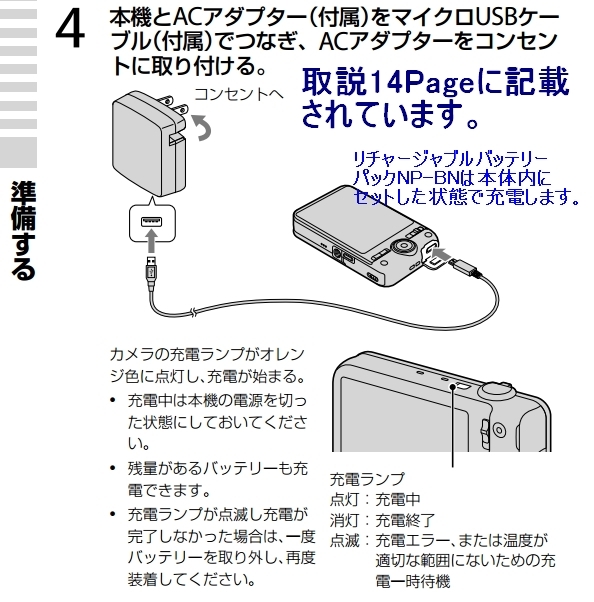 準備する

4 本機とACアダプター（付属）をマイクロUSBケーブル（付属）でつなぎ、ACアダプターをコンセントに取り付ける。

取説14Pageに記載されています。

コンセントへ

リチャージャブルバッテリーパックNP-BNは本体内にセットした状態で充電します。

カメラの充電ランプがオレンジ色に点灯し、充電が始まる。

• 充電中は本機の電源を切った状態にしておいてください。

• 残量があるバッテリーも充電できます。

• 充電ランプが点滅し充電が完了しなかった場合は、一度バッテリーを取り外し、再度装着してください。

充電ランプ
点灯：充電中
消灯：充電終了
点滅：充電エラー、または温度が適切な範囲にないための充電一時待機