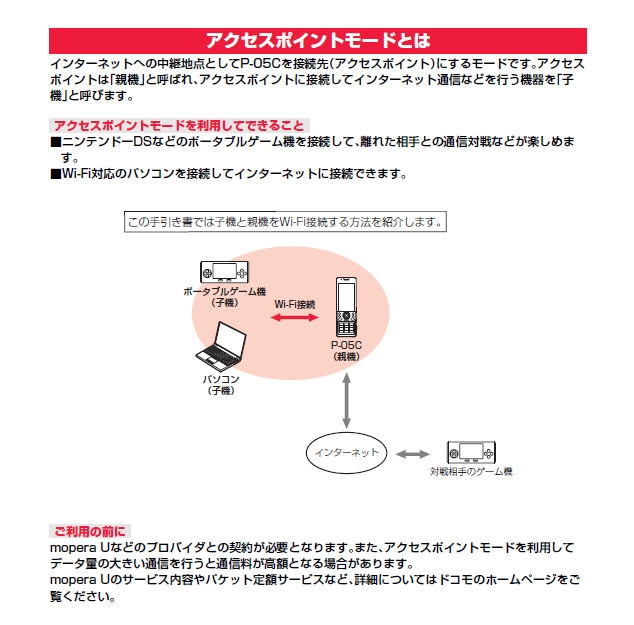 アクセスポイントモードとは

インターネットへの中継地点としてP-05Cを接続先(アクセスポイント)にするモードです。アクセスポイントは「親機」と呼ばれ、アクセスポイントに接続してインターネット通信などを行う機器を「子機」と呼びます。

アクセスポイントモードを利用してできること

■ニンテンドーDSなどのポータブルゲーム機を接続して、離れた相手との通信対戦などが楽しめます。

■Wi-Fi対応のパソコンを接続してインターネットに接続できます。

この手引き書では子機と親機をWi-Fi接続する方法を紹介します。

ポータブルゲーム機
(子機)

Wi-Fi接続

P-05C
(親機)

パソコン
(子機)

インターネット

対戦相手のゲーム機

ご利用の前に

mopera Uなどのプロバイダとの契約が必要となります。また、アクセスポイントモードを利用してデータ量の大きい通信を行うと通信料が高額となる場合があります。
mopera Uのサービス内容やパケット定額サービスなど、詳細についてはドコモのホームページをご覧ください。