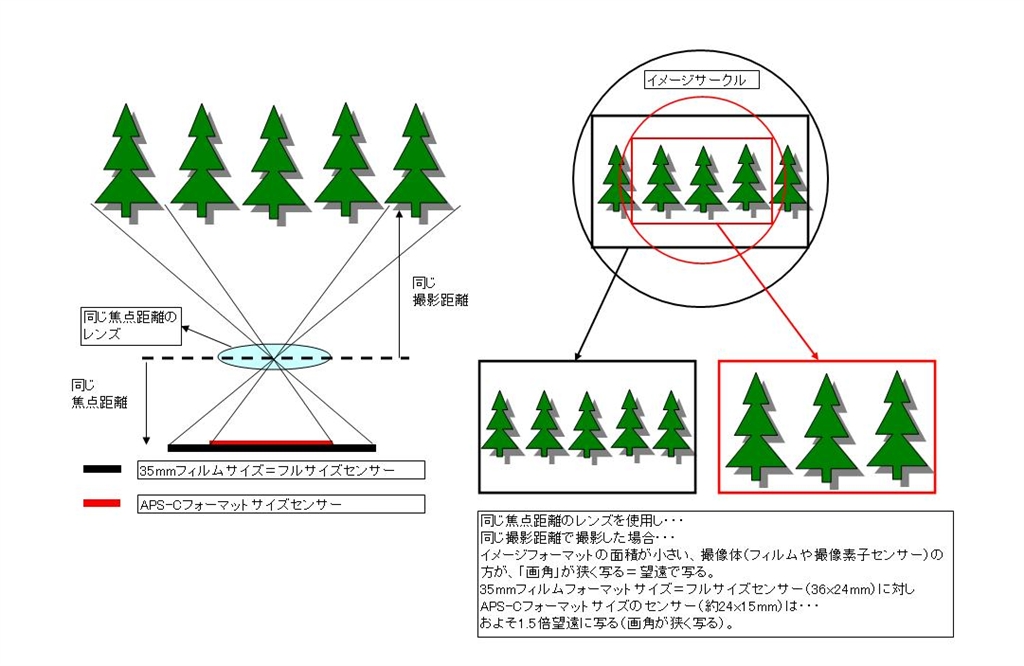 同じ
撮影距離

同じ焦点距離の
レンズ

同じ
焦点距離

35mmフィルムサイズ＝フルサイズセンサー

APS-Cフォーマットサイズセンサー

イメージサークル

同じ焦点距離のレンズを使用し・・・
同じ撮影距離で撮影した場合・・・
イメージフォーマットの面積が小さい、撮像体（フィルムや撮像素子センサー）の方が、「画角」が狭く写る＝望遠で写る。
35mmフィルムフォーマットサイズ＝フルサイズセンサー（36×24mm）に対し
APS-Cフォーマットサイズのセンサー（約24×15mm）は・・・
およそ1.5倍望遠に写る（画角が狭く写る）。