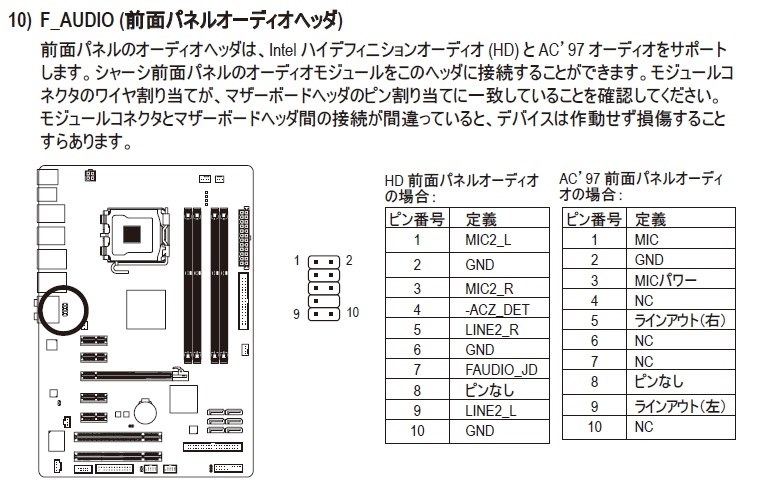 10) F_AUDIO (前面パネルオーディオヘッダ)

前面パネルのオーディオヘッダは、Intel ハイデフィニションオーディオ (HD) と AC' 97 オーディオをサポートします。シャーシ前面パネルのオーディオモジュールをこのヘッダに接続することができます。モジュールコネクタのワイヤ割り当てが、マザーボードヘッダのピン割り当てに一致していることを確認してください。モジュールコネクタとマザーボードヘッダ間の接続が間違っていると、デバイスは作動せず損傷することすらあります。

1 2
9 10

HD 前面パネルオーディオの場合：

| ピン番号 | 定義 |
|---|---|
| 1 | MIC2_L |
| 2 | GND |
| 3 | MIC2_R |
| 4 | -ACZ_DET |
| 5 | LINE2_R |
| 6 | GND |
| 7 | FAUDIO_JD |
| 8 | ピンなし |
| 9 | LINE2_L |
| 10 | GND |

AC' 97 前面パネルオーディオの場合：

| ピン番号 | 定義 |
|---|---|
| 1 | MIC |
| 2 | GND |
| 3 | MICパワー |
| 4 | NC |
| 5 | ラインアウト(右) |
| 6 | NC |
| 7 | NC |
| 8 | ピンなし |
| 9 | ラインアウト(左) |
| 10 | NC |