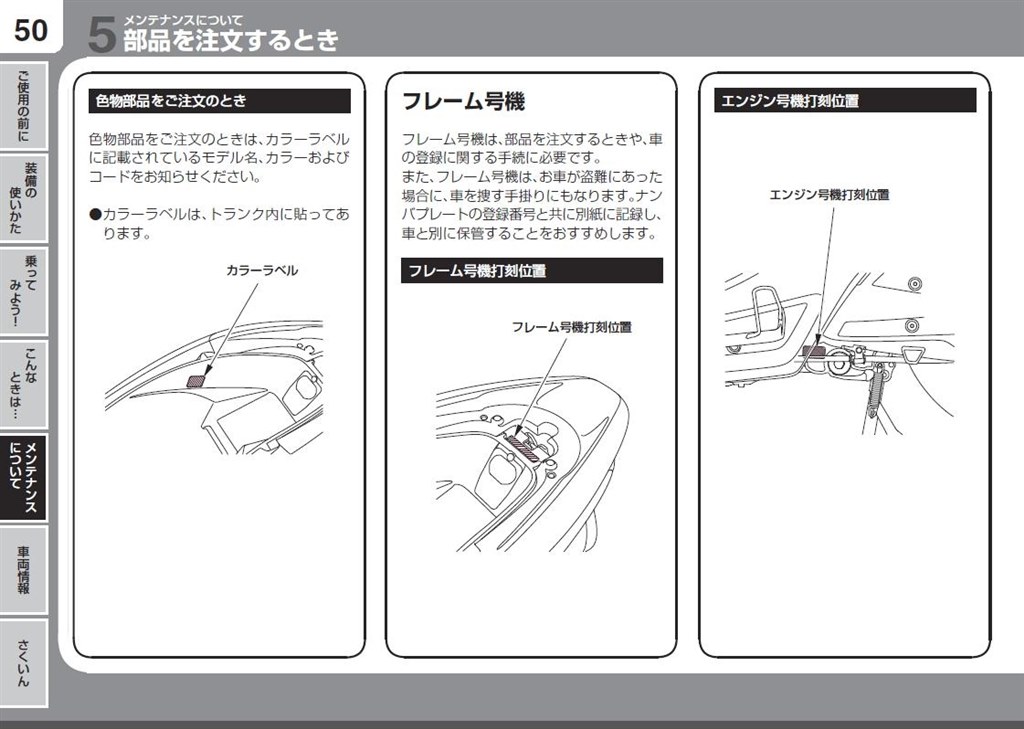 50

5 メンテナンスについて
部品を注文するとき

ご使用の前に

装備の使いかた

乗ってみよう！

こんなときは…

メンテナンスについて

車両情報

さくいん

色物部品をご注文のとき

色物部品をご注文のときは、カラーラベルに記載されているモデル名、カラーおよびコードをお知らせください。

●カラーラベルは、トランク内に貼ってあります。

カラーラベル

フレーム号機

フレーム号機は、部品を注文するときや、車の登録に関する手続に必要です。
また、フレーム号機は、お車が盗難にあった場合に、車を捜す手掛りにもなります。ナンバプレートの登録番号と共に別紙に記録し、車と別に保管することをおすすめします。

フレーム号機打刻位置

フレーム号機打刻位置

エンジン号機打刻位置

エンジン号機打刻位置