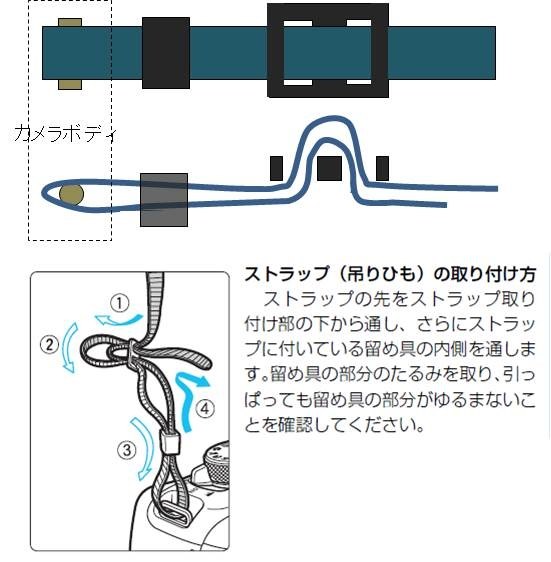 カメラボディ

①

②

③

④

ストラップ（吊りひも）の取り付け方

ストラップの先をストラップ取り付け部の下から通し、さらにストラップに付いている留め具の内側を通します。留め具の部分のたるみを取り、引っぱっても留め具の部分がゆるまないことを確認してください。