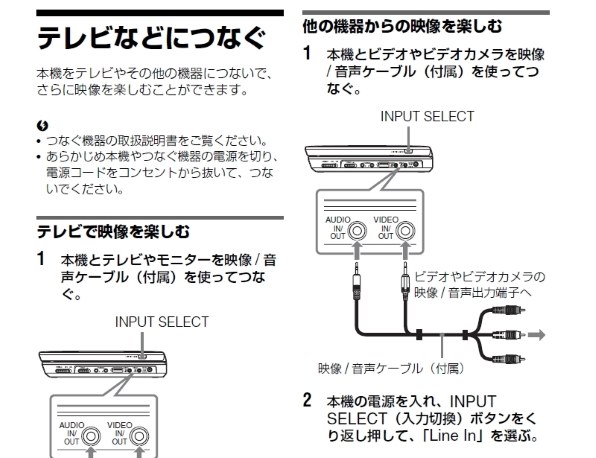 テレビなどにつなぐ

本機をテレビやその他の機器につないで、さらに映像を楽しむことができます。

• つなぐ機器の取扱説明書をご覧ください。
• あらかじめ本機やつなぐ機器の電源を切り、電源コードをコンセントから抜いて、つないでください。

テレビで映像を楽しむ

1 本機とテレビやモニターを映像 / 音声ケーブル（付属）を使ってつなぐ。

INPUT SELECT

AUDIO IN/ OUT

VIDEO IN/ OUT

他の機器からの映像を楽しむ

1 本機とビデオやビデオカメラを映像 / 音声ケーブル（付属）を使ってつなぐ。

INPUT SELECT

AUDIO IN/ OUT

VIDEO IN/ OUT

ビデオやビデオカメラの映像 / 音声出力端子へ

映像 / 音声ケーブル（付属）

2 本機の電源を入れ、INPUT SELECT（入力切換）ボタンをくり返し押して、「Line In」を選ぶ。