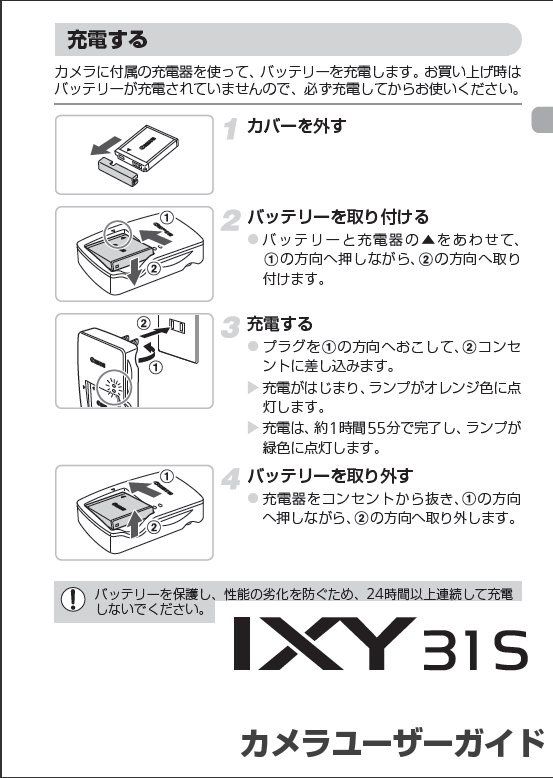 充電する

カメラに付属の充電器を使って、バッテリーを充電します。お買い上げ時はバッテリーが充電されていませんので、必ず充電してからお使いください。

1 カバーを外す

①
②

2 バッテリーを取り付ける
● バッテリーと充電器の▲をあわせて、①の方向へ押しながら、②の方向へ取り付けます。

②
①

3 充電する
● プラグを①の方向へおこして、②コンセントに差し込みます。
▶ 充電がはじまり、ランプがオレンジ色に点灯します。
▶ 充電は、約1時間55分で完了し、ランプが緑色に点灯します。

①
②

4 バッテリーを取り外す
● 充電器をコンセントから抜き、①の方向へ押しながら、②の方向へ取り外します。

バッテリーを保護し、性能の劣化を防ぐため、24時間以上連続して充電しないでください。

IXY 31S

カメラユーザーガイド